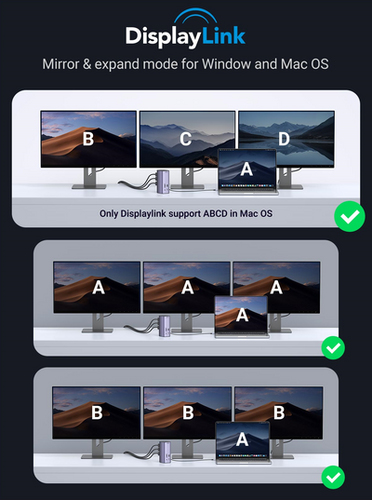 DisplayLink

Mirror & expand mode for Window and Mac OS

B C D

A

Only Displaylink support ABCD in Mac OS

A A A

A

B B B

A