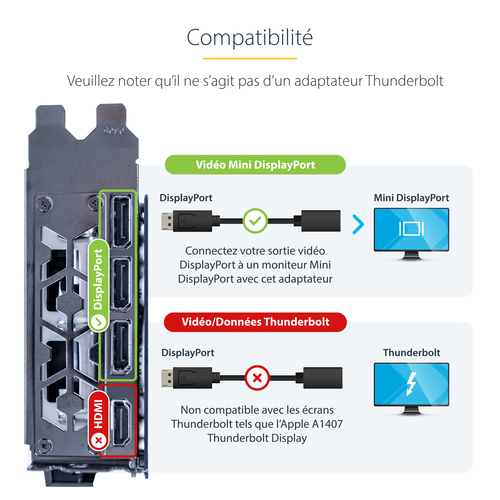 Compatibilité

Veuillez noter qu'il ne s'agit pas d'un adaptateur Thunderbolt

DisplayPort

HDMI

Vidéo Mini DisplayPort

DisplayPort

Mini DisplayPort

Connectez votre sortie vidéo DisplayPort à un moniteur Mini DisplayPort avec cet adaptateur

Vidéo/Données Thunderbolt

DisplayPort

Thunderbolt

Non compatible avec les écrans Thunderbolt tels que l'Apple A1407 Thunderbolt Display