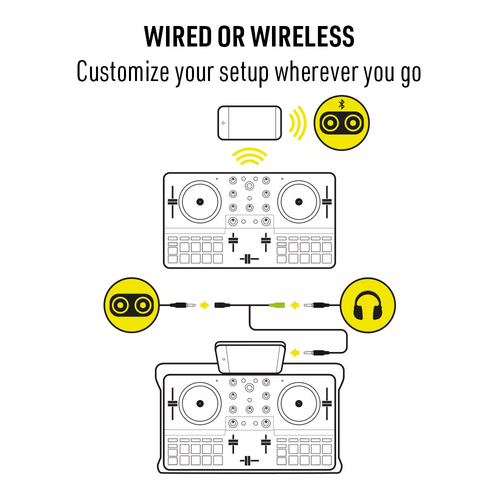 WIRED OR WIRELESS
Customize your setup wherever you go