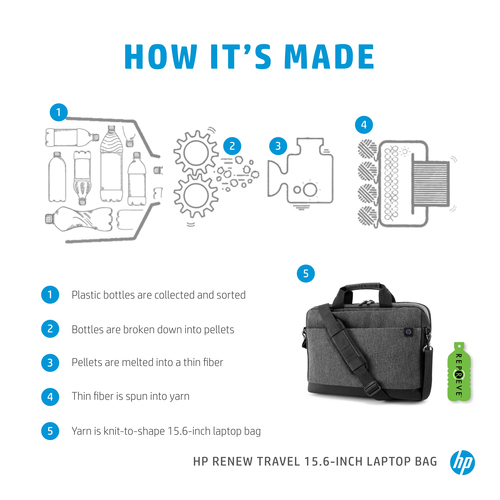 HOW IT'S MADE

1

2

3

4

5

1 Plastic bottles are collected and sorted

2 Bottles are broken down into pellets

3 Pellets are melted into a thin fiber

4 Thin fiber is spun into yarn

5 Yarn is knit-to-shape 15.6-inch laptop bag

REPREVE

HP RENEW TRAVEL 15.6-INCH LAPTOP BAG

hp