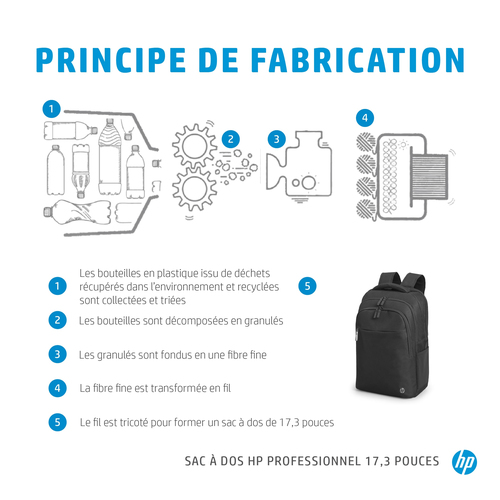 PRINCIPE DE FABRICATION

1

2

3

4

1 Les bouteilles en plastique issu de déchets récupérés dans l'environnement et recyclées sont collectées et triées

5

2 Les bouteilles sont décomposées en granulés

3 Les granulés sont fondus en une fibre fine

4 La fibre fine est transformée en fil

5 Le fil est tricoté pour former un sac à dos de 17,3 pouces

SAC À DOS HP PROFESSIONNEL 17,3 POUCES

hp