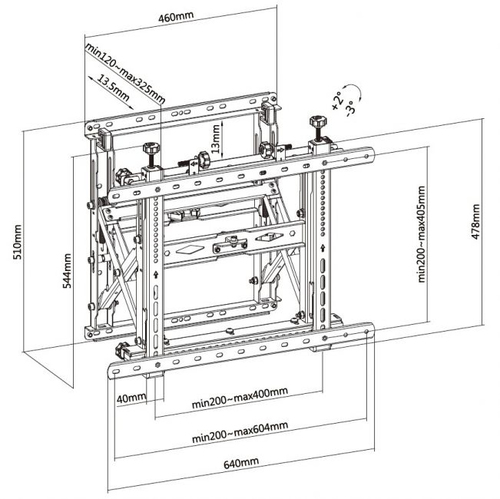 460mm
min120~max325mm
13.5mm
+2°
-3°
13mm
510mm
544mm
min200~max405mm
478mm
40mm
min200~max400mm
min200~max604mm
640mm