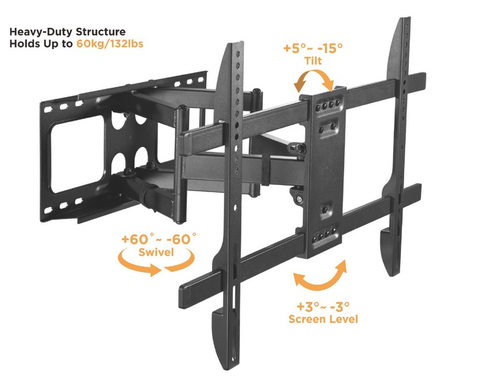 Heavy-Duty Structure
Holds Up to 60kg/132lbs

+5°~ -15°
Tilt

+60°~ -60°
Swivel

+3°~ -3°
Screen Level