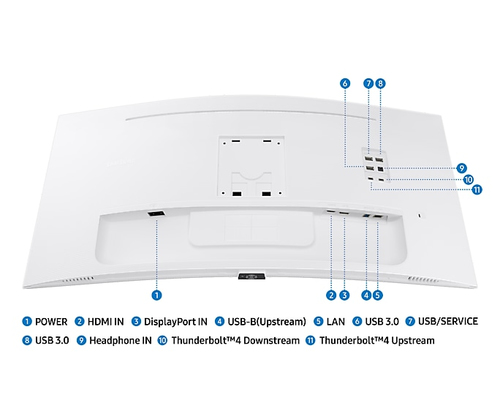 6 7 8

9

10

11

1

2 3 4 5

1 POWER 2 HDMI IN 3 DisplayPort IN 4 USB-B(Upstream) 5 LAN 6 USB 3.0 7 USB/SERVICE
8 USB 3.0 9 Headphone IN 10 Thunderbolt™4 Downstream 11 Thunderbolt™4 Upstream