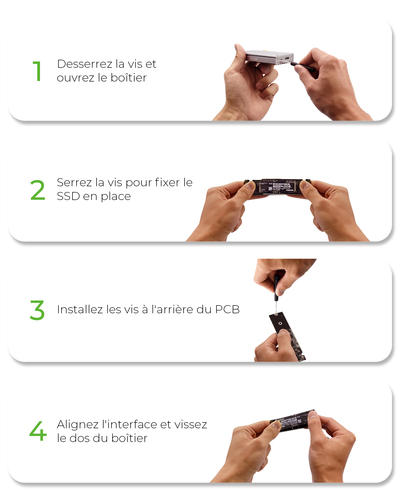 1 Desserrez la vis et ouvrez le boîtier

2 Serrez la vis pour fixer le SSD en place

3 Installez les vis à l'arrière du PCB

4 Alignez l'interface et vissez le dos du boîtier