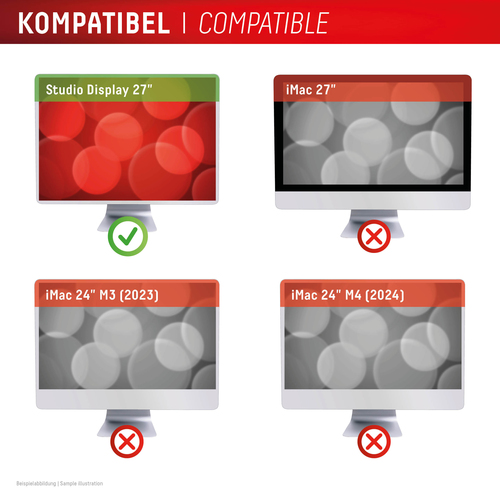 KOMPATIBEL | COMPATIBLE

Studio Display 27"

iMac 27"

iMac 24" M3 (2023)

iMac 24" M4 (2024)

Beispielabbildung | Sample illustration