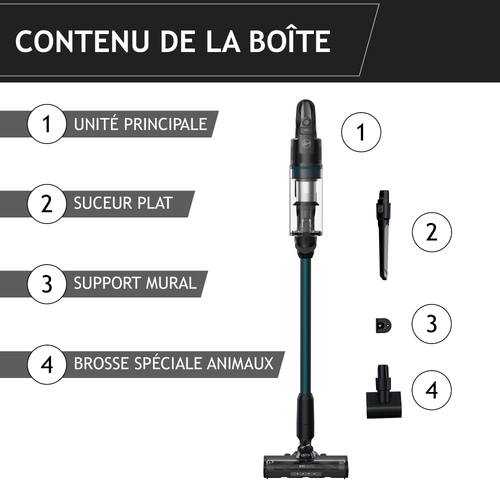 CONTENU DE LA BOÎTE

1 UNITÉ PRINCIPALE

2 SUCEUR PLAT

3 SUPPORT MURAL

4 BROSSE SPÉCIALE ANIMAUX

1

2

3

4