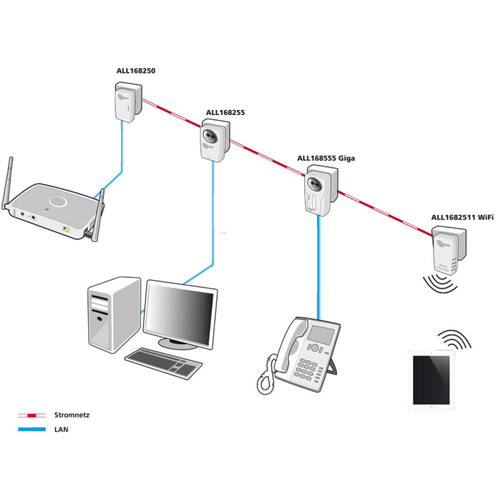 ALL168250

ALL168255

ALL168555 Giga

ALL1682511 WiFi

Stromnetz

LAN