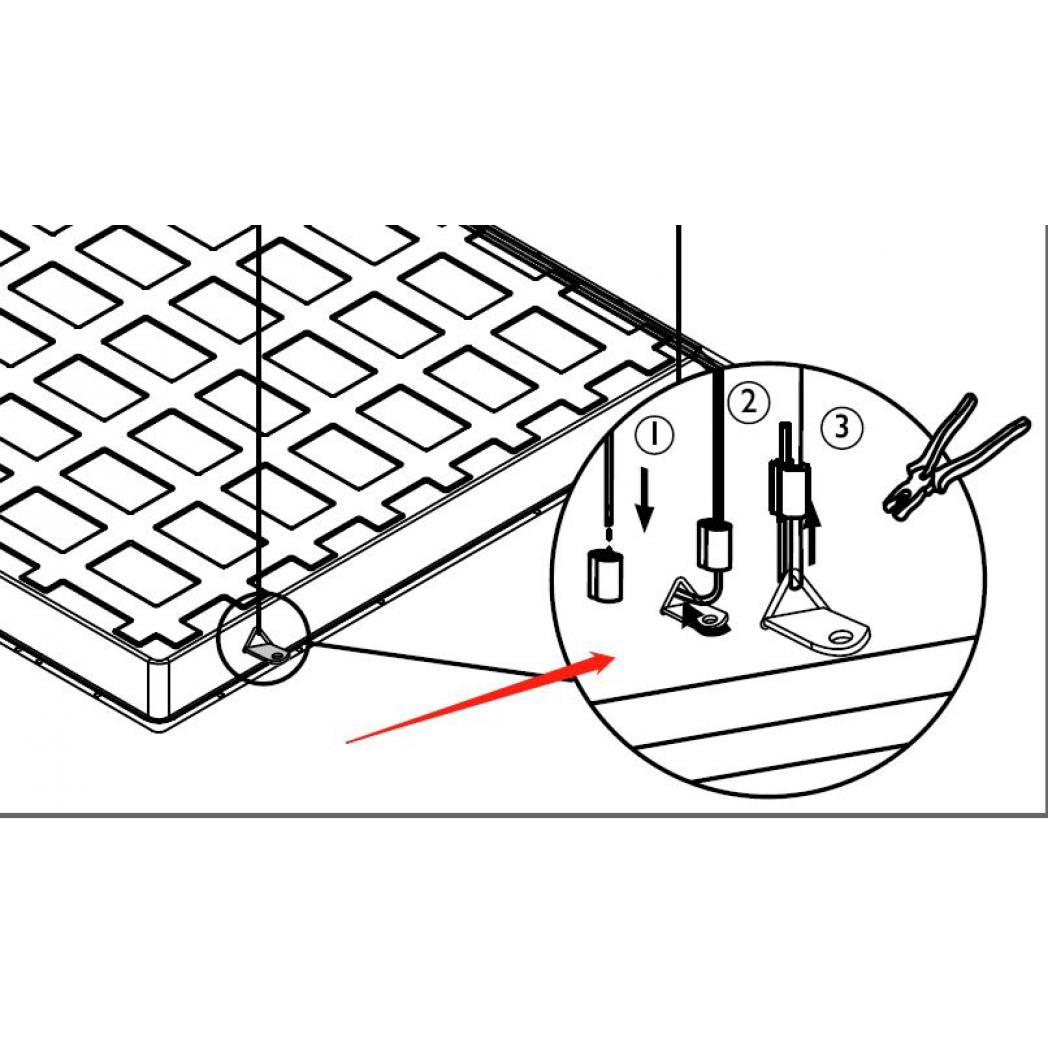 1
2
3